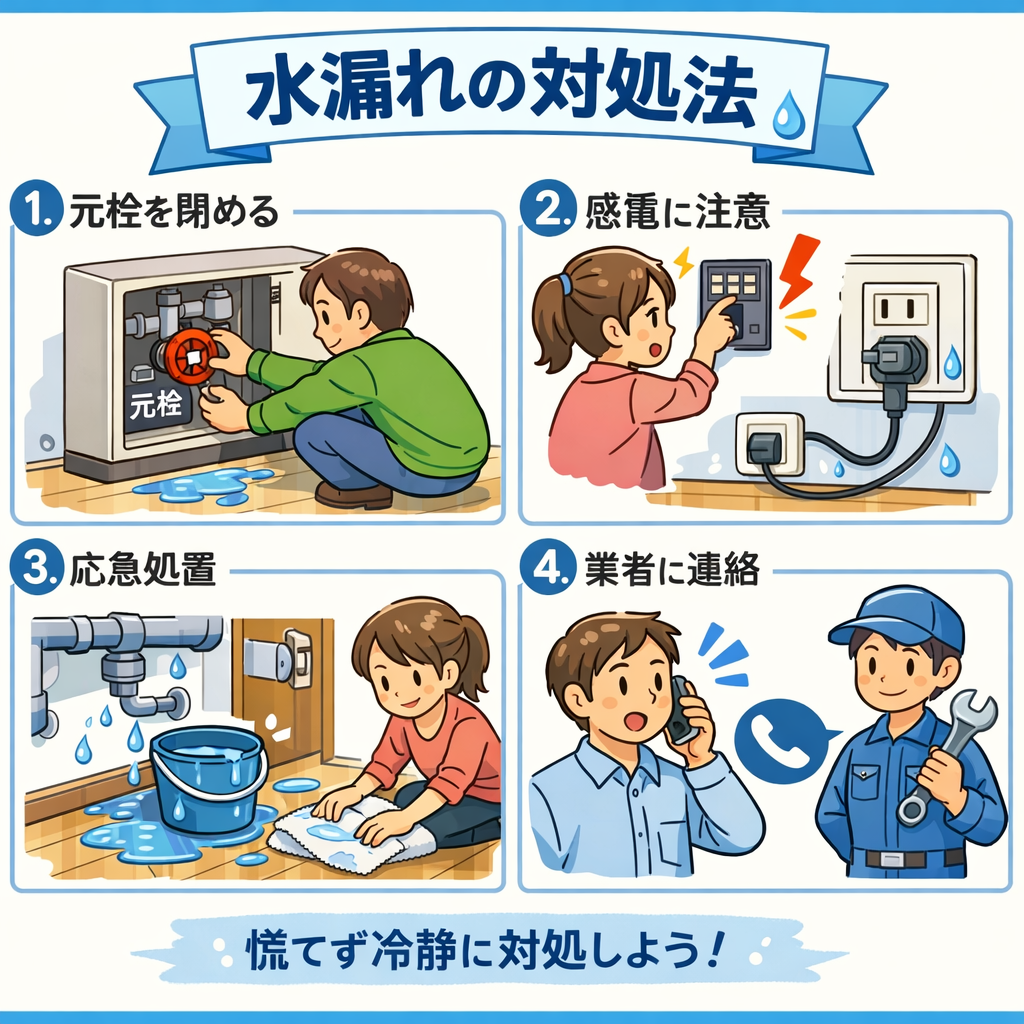 水漏れの対処法

1. 元栓を閉める

元栓

2. 感電に注意

3. 応急処置

4. 業者に連絡

慌てず冷静に対処しよう！